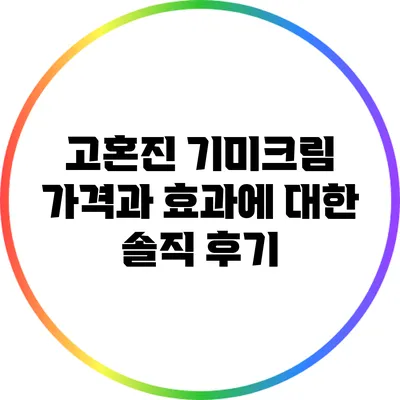 고혼진 기미크림 가격과 효과에 대한 솔직 후기