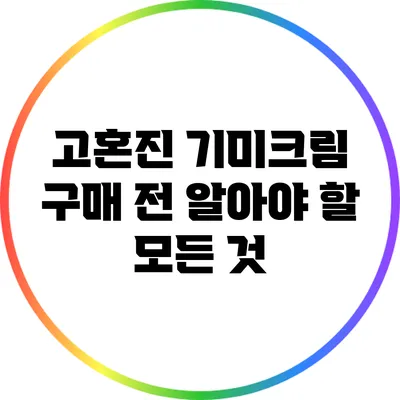 고혼진 기미크림 구매 전 알아야 할 모든 것