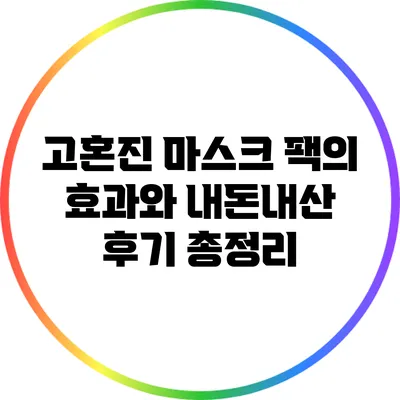 고혼진 마스크 팩의 효과와 내돈내산 후기 총정리