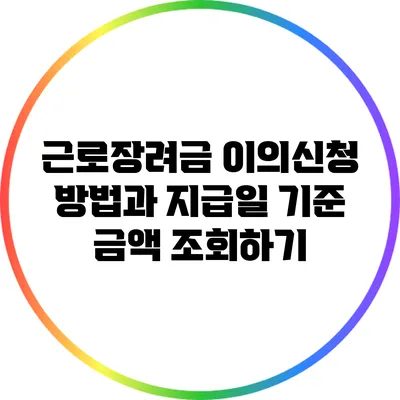 근로장려금 이의신청 방법과 지급일 기준 금액 조회하기