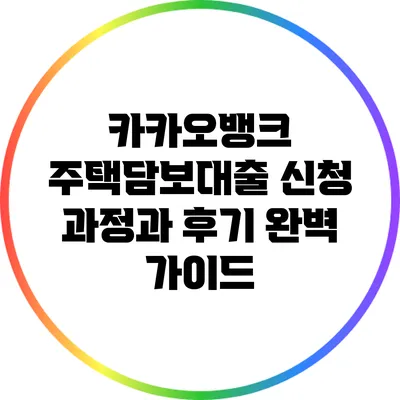 카카오뱅크 주택담보대출 신청 과정과 후기 완벽 가이드